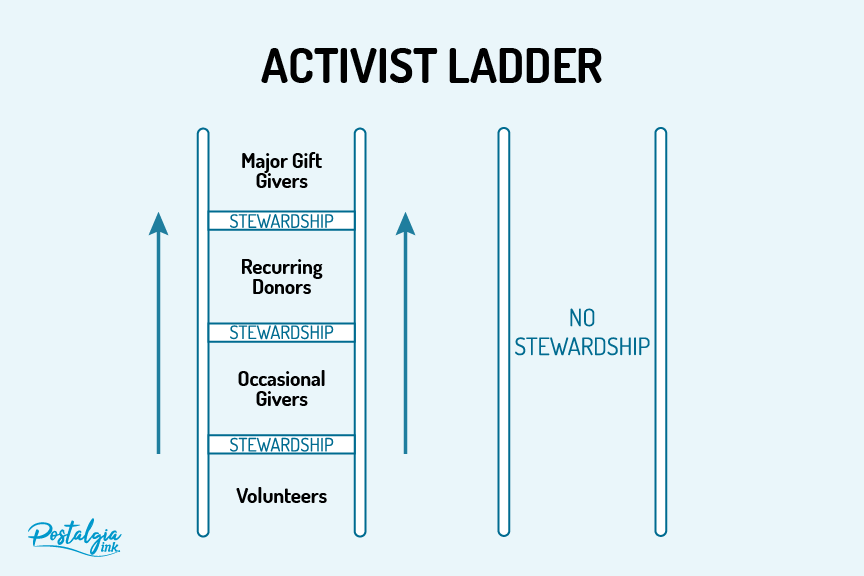 ACTIVIST LADDER

Major Gift Givers

STEWARDSHIP

Recurring Donors

STEWARDSHIP

Occasional Givers

STEWARDSHIP

Volunteers

NO STEWARDSHIP

Postalgia ink.